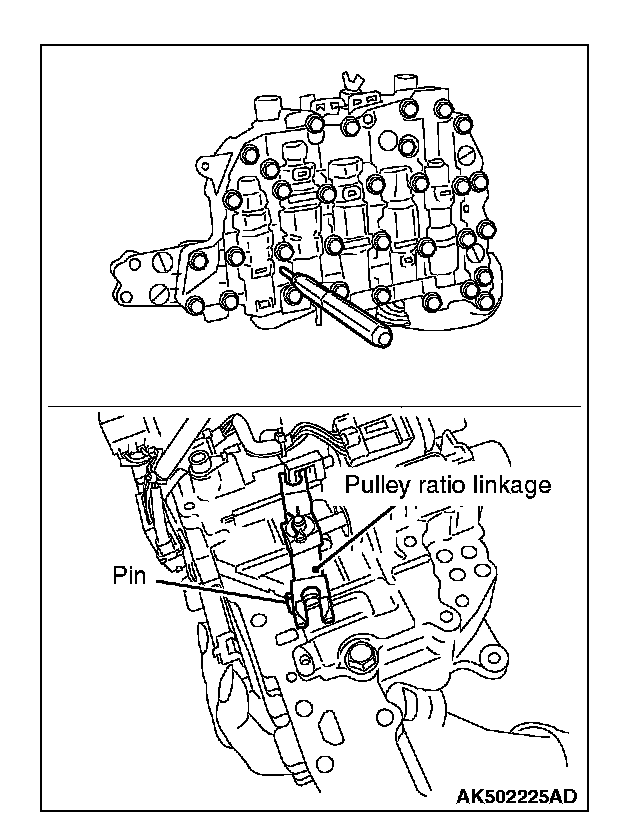 Pulley ratio linkage
Pin
AK502225AD