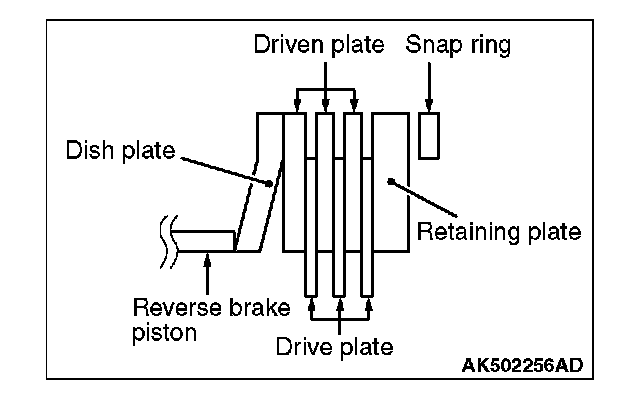 Driven plate
Snap ring
Dish plate
Retaining plate
Reverse brake piston
Drive plate
AK502256AD