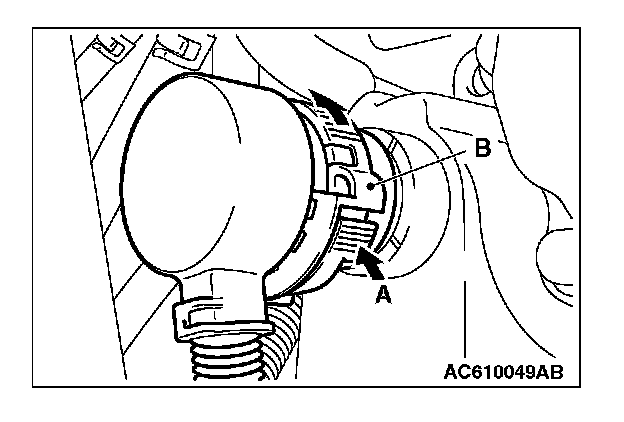 B
A
AC610049AB