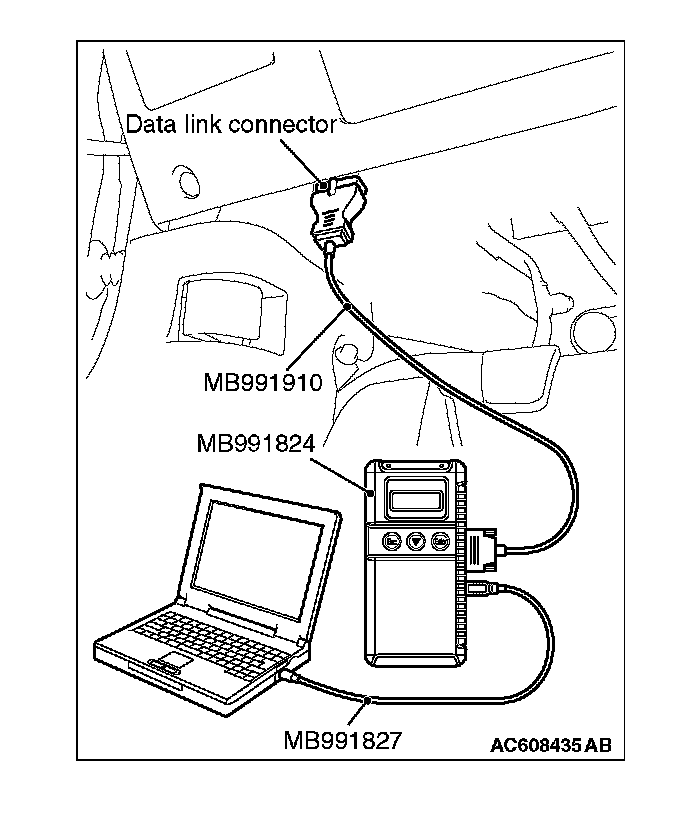 Data link connector
MB991910
MB991824
MB991827
AC608435 AB