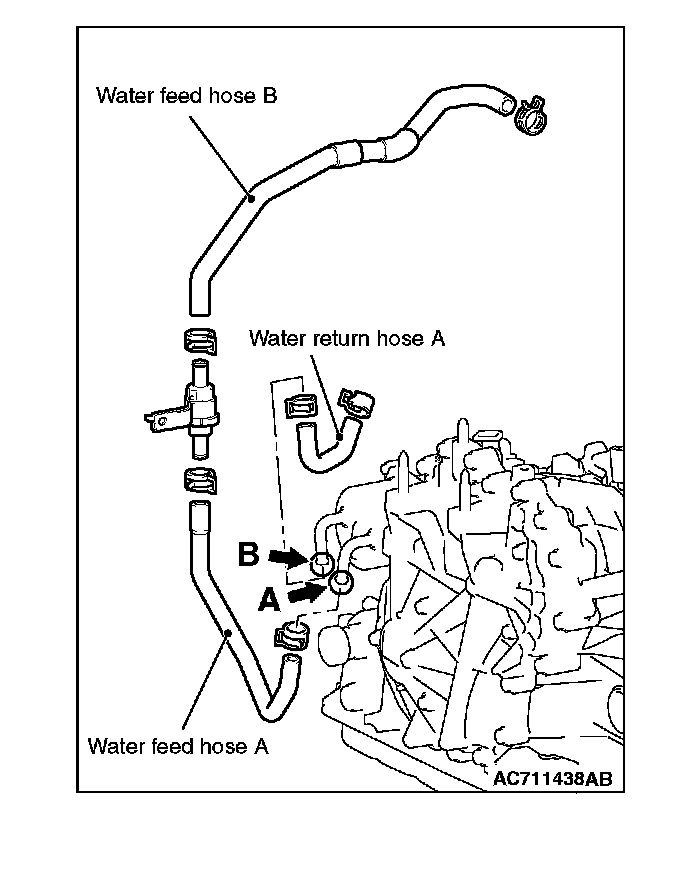 Water feed hose B

Water return hose A

B

A

Water feed hose A

AC711438AB