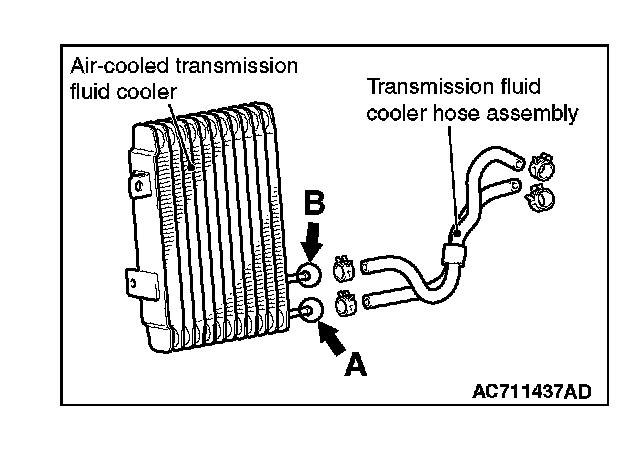 Air-cooled transmission fluid cooler

Transmission fluid cooler hose assembly

B

A

AC711437AD