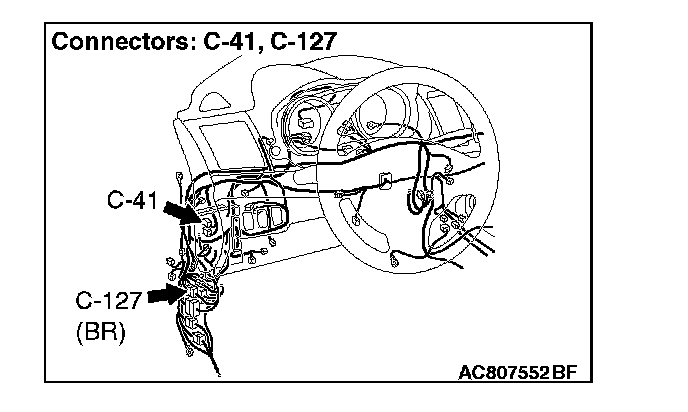 Connectors: C-41, C-127

C-41

C-127
(BR)

AC807552BF