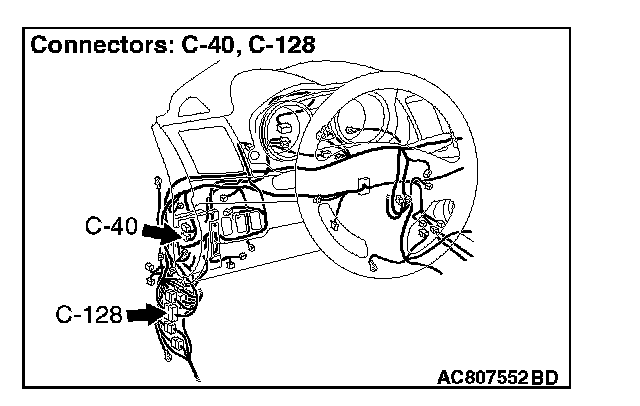 Connectors: C-40, C-128

C-40

C-128

AC807552BD