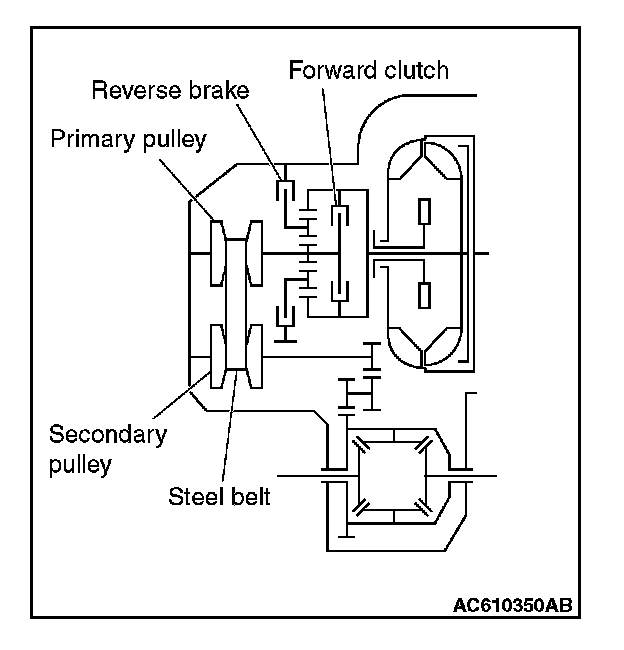 Forward clutch

Reverse brake

Primary pulley

Secondary pulley

Steel belt

AC610350AB