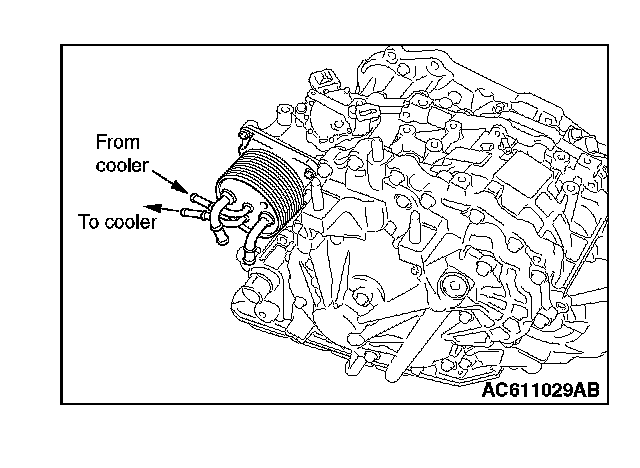 From cooler

To cooler

AC611029AB