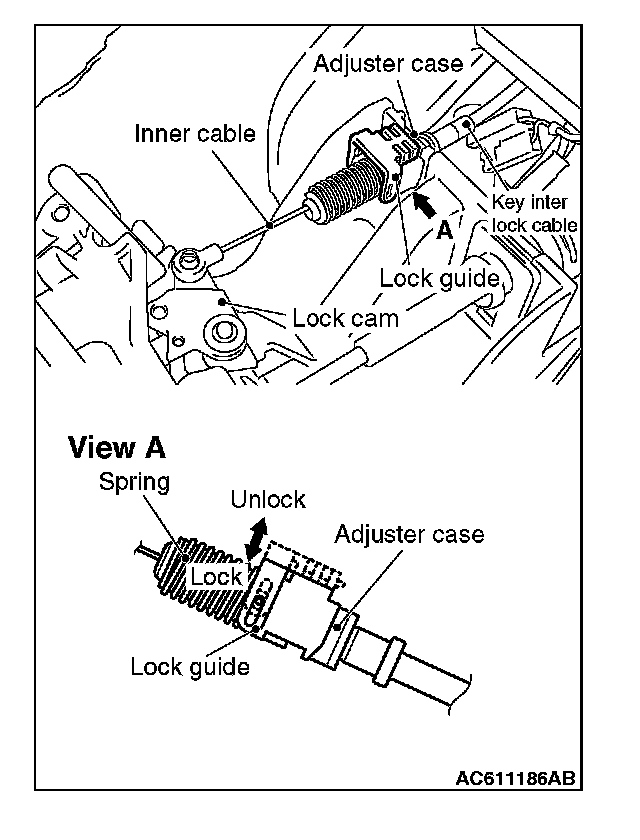 Adjuster case
Inner cable
Key inter lock cable
A
Lock guide
Lock cam

View A
Spring
Unlock
Adjuster case
Lock
Lock guide

AC611186AB