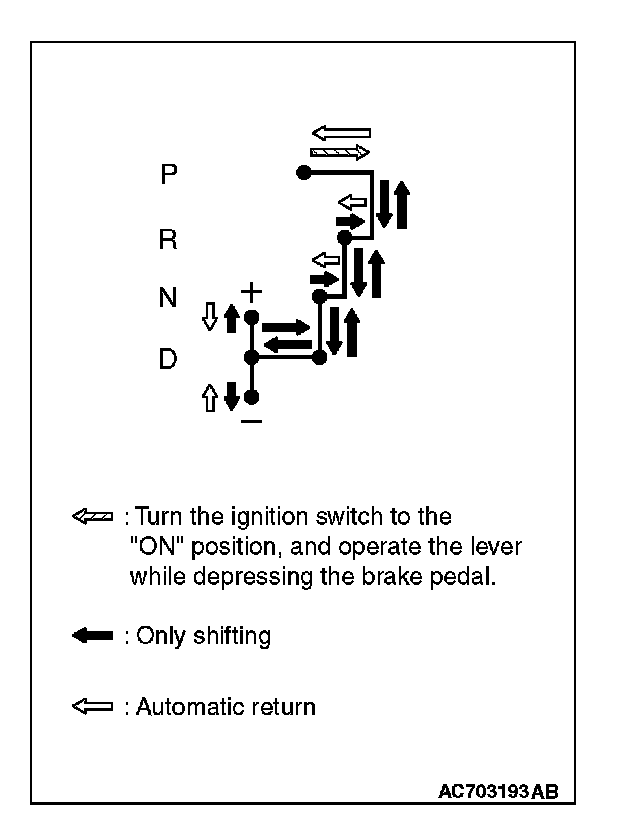 P

R

N

D

+

−

: Turn the ignition switch to the "ON" position, and operate the lever while depressing the brake pedal.

: Only shifting

: Automatic return

AC703193AB