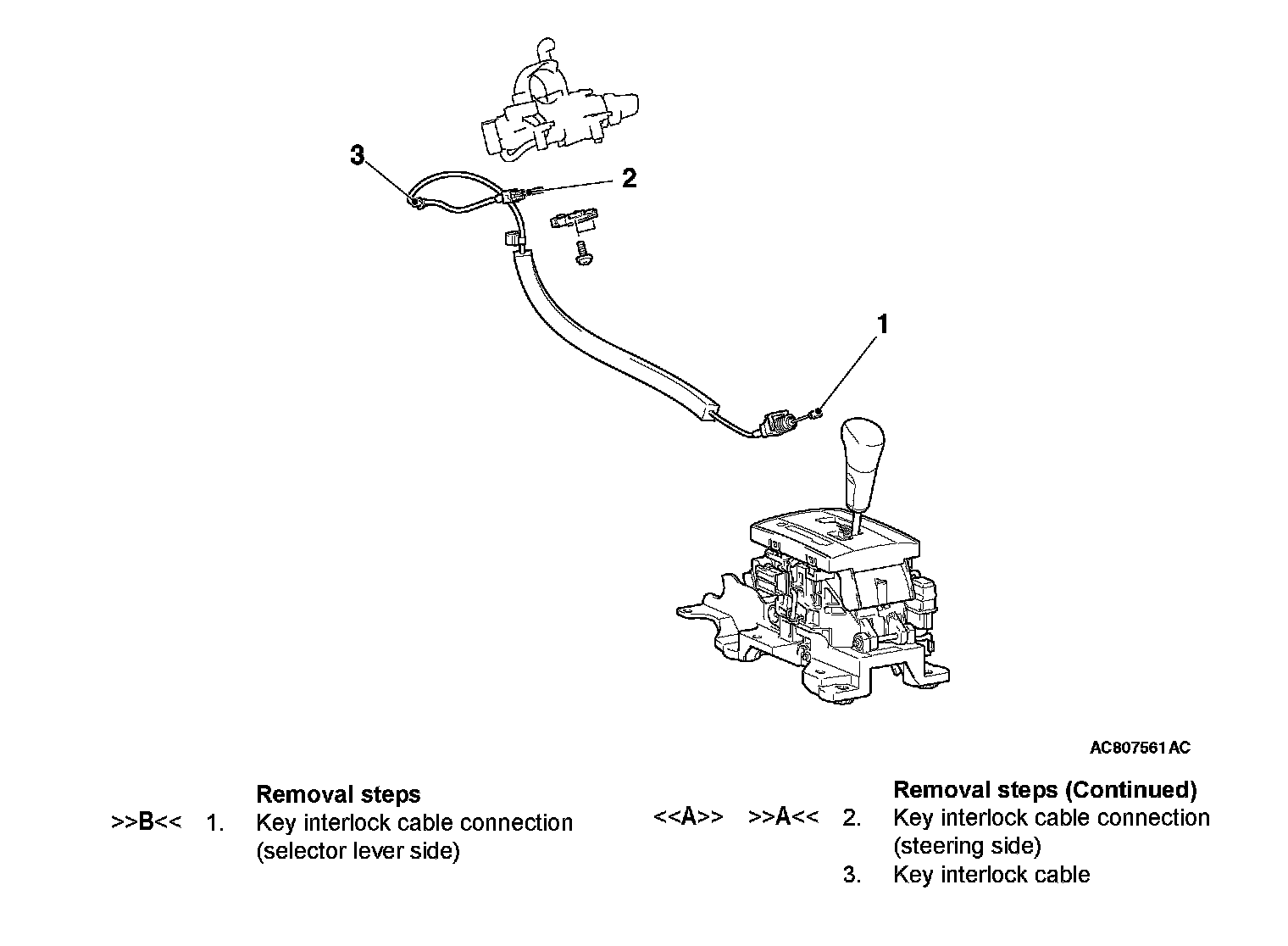 3

2

1

AC807561AC

Removal steps
>>B<< 1. Key interlock cable connection (selector lever side)

Removal steps (Continued)
<<A>> >>A<< 2. Key interlock cable connection (steering side)
3. Key interlock cable