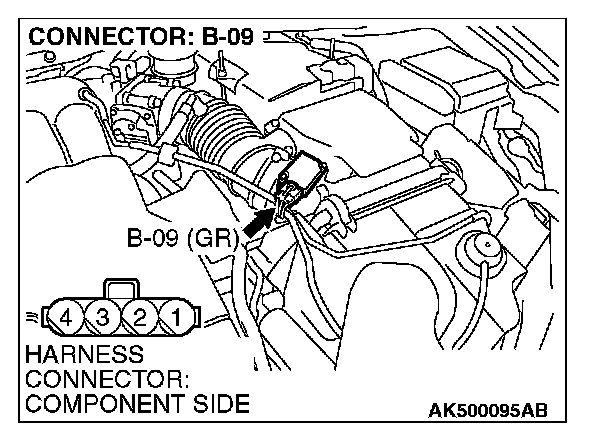 CONNECTOR: B-09

B-09 (GR)

4 3 2 1

HARNESS CONNECTOR: COMPONENT SIDE

AK500095AB