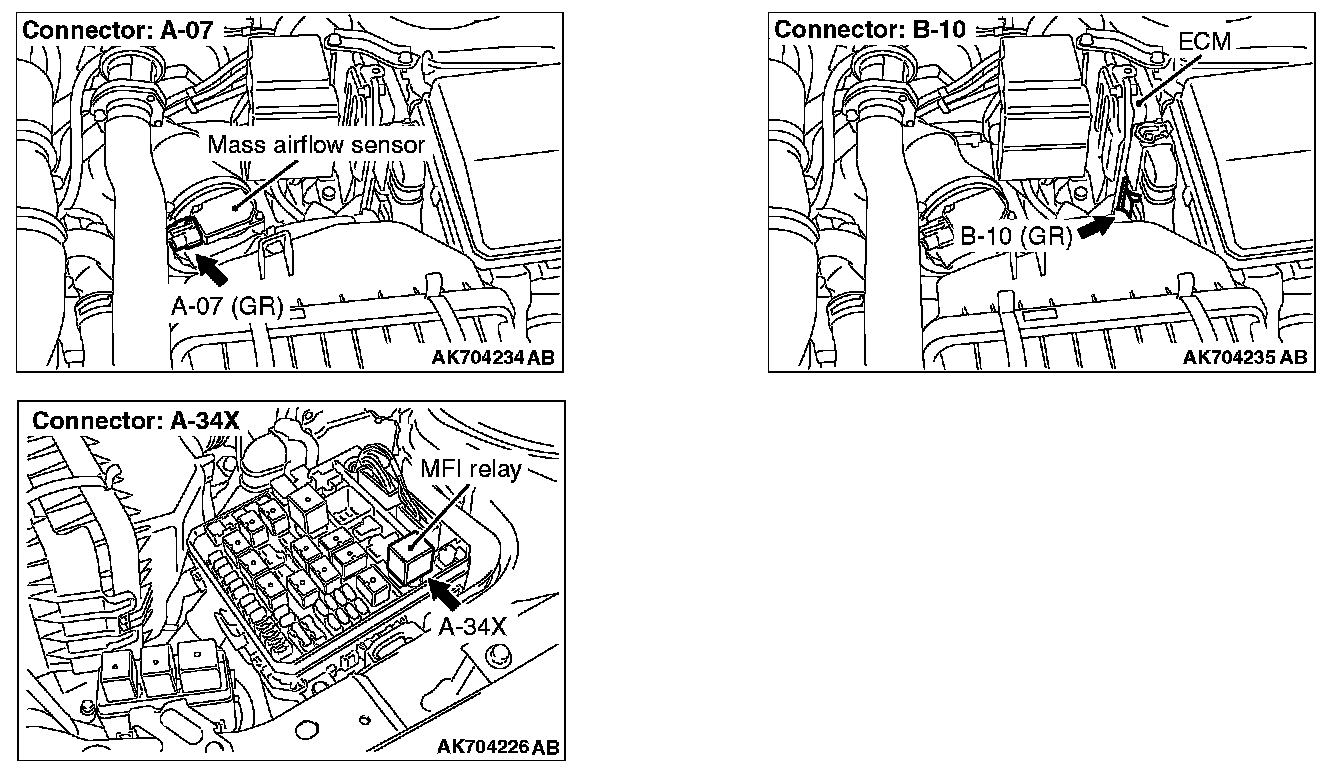 Connector: A-07

Mass airflow sensor

A-07 (GR)

AK704234 AB

Connector: B-10

ECM

B-10 (GR)

AK704235 AB

Connector: A-34X

MFI relay

A-34X

AK704226 AB