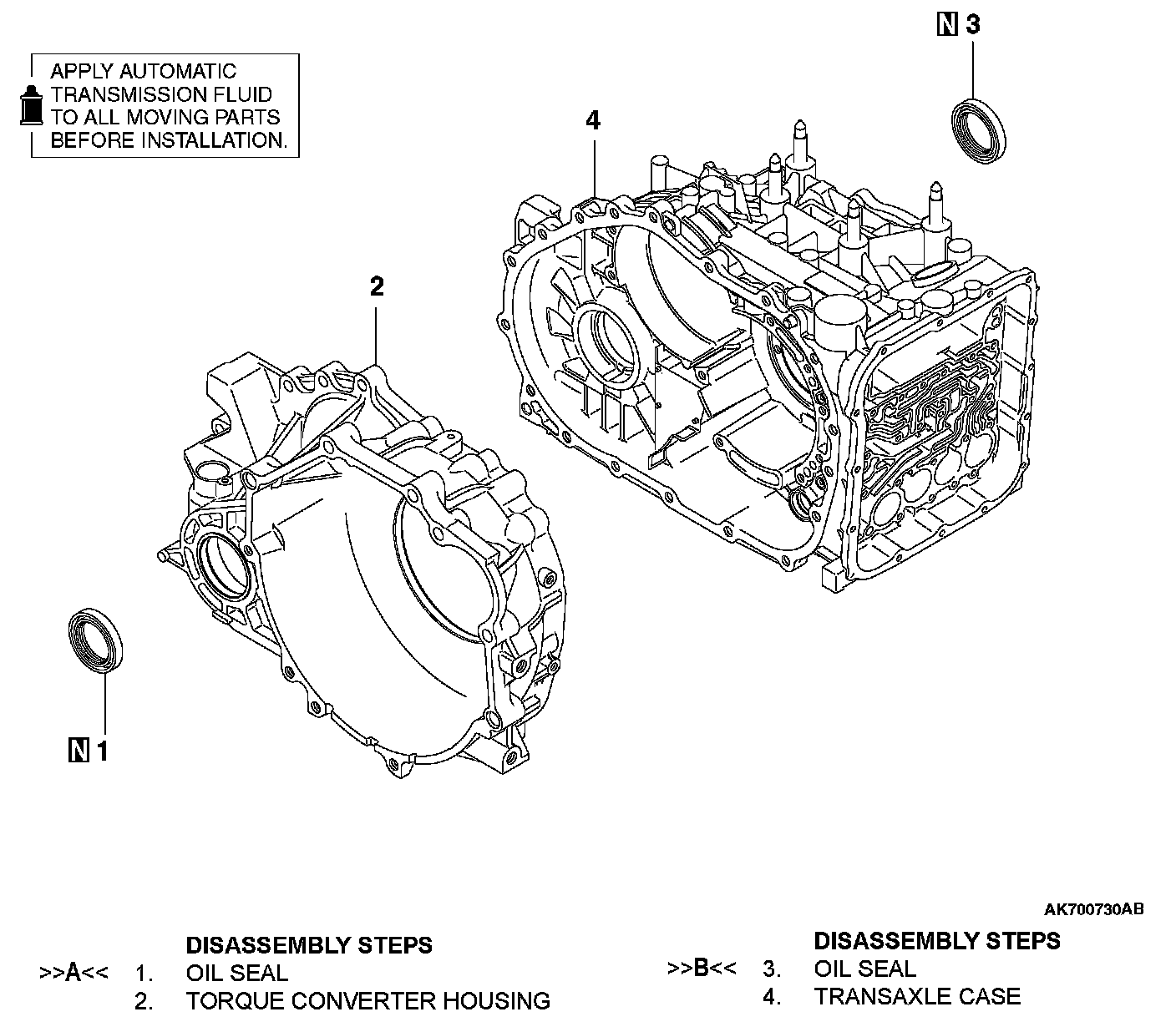 APPLY AUTOMATIC TRANSMISSION FLUID TO ALL MOVING PARTS BEFORE INSTALLATION.

N 3

4

2

N 1

AK700730AB

DISASSEMBLY STEPS
>>A<< 1. OIL SEAL
2. TORQUE CONVERTER HOUSING

DISASSEMBLY STEPS
>>B<< 3. OIL SEAL
4. TRANSAXLE CASE