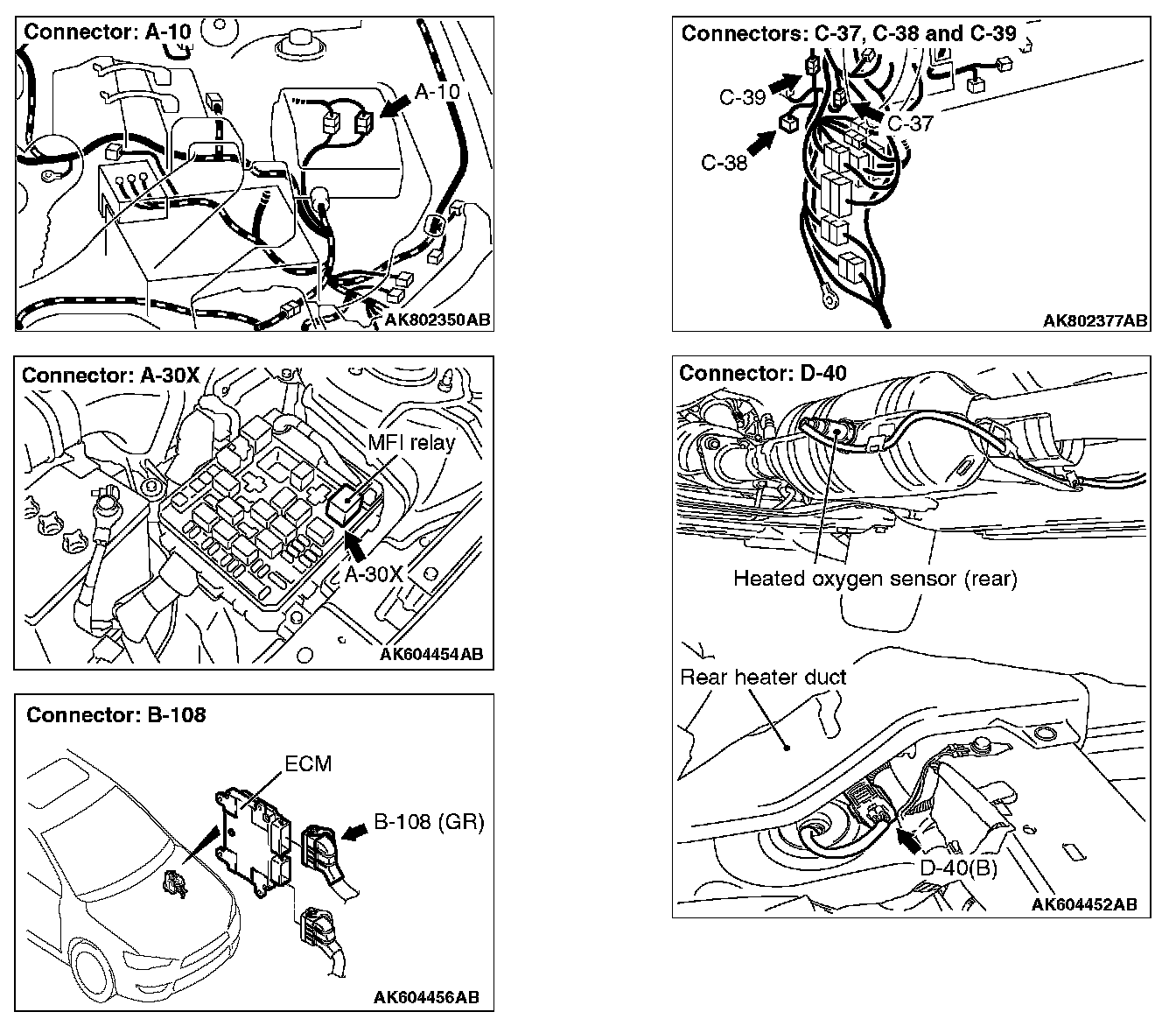 Connector: A-10
A-10
AK802350AB

Connector: A-30X
MFI relay
A-30X
AK604454AB

Connector: B-108
ECM
B-108 (GR)
AK604456AB

Connectors: C-37, C-38 and C-39
C-39
C-37
C-38
AK802377AB

Connector: D-40
Heated oxygen sensor (rear)
Rear heater duct
D-40(B)
AK604452AB