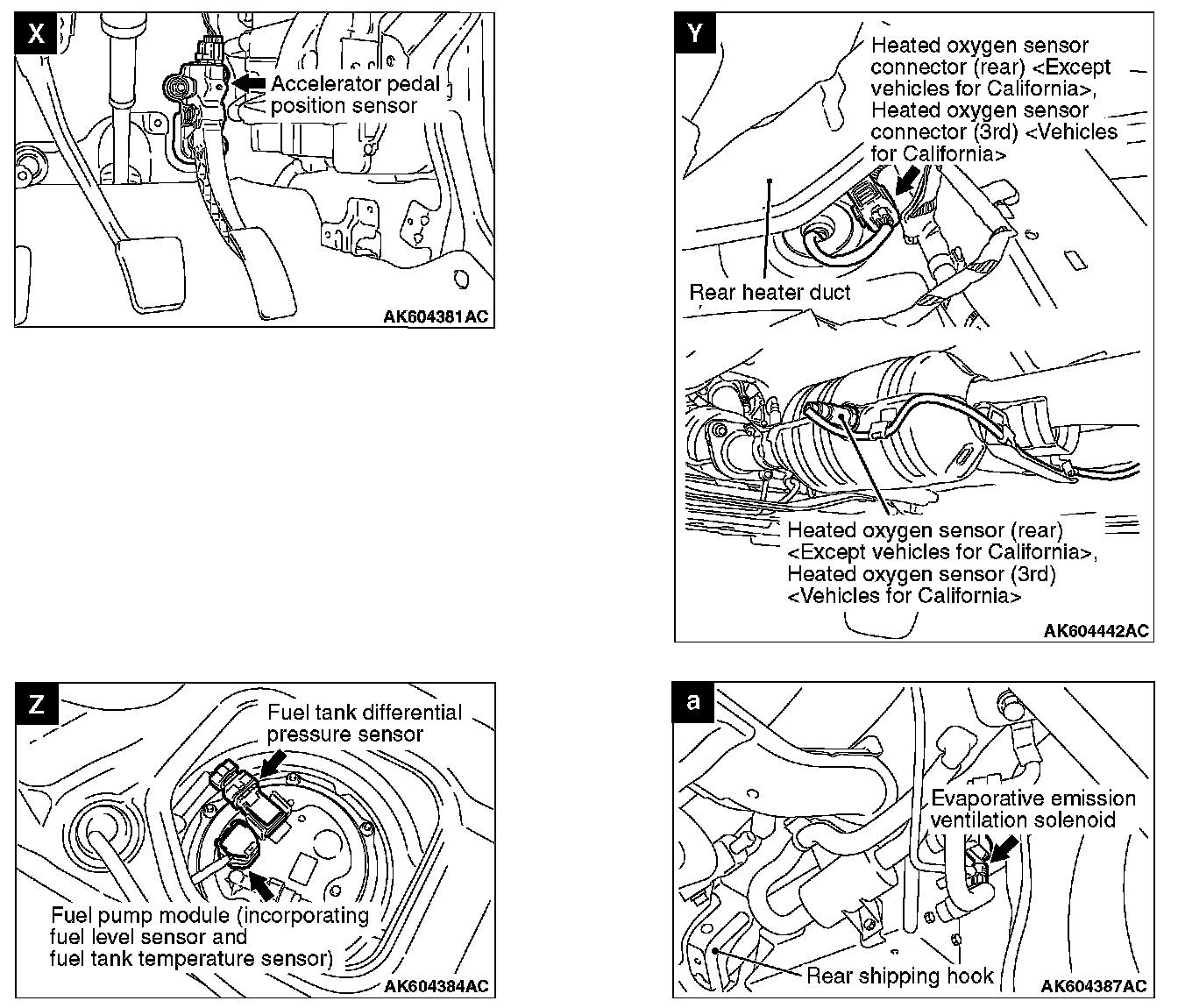 X

Accelerator pedal position sensor

AK604381AC

Y

Heated oxygen sensor connector (rear) <Except vehicles for California>, Heated oxygen sensor connector (3rd) <Vehicles for California>

Rear heater duct

Heated oxygen sensor (rear) <Except vehicles for California>, Heated oxygen sensor (3rd) <Vehicles for California>

AK604442AC

Z

Fuel tank differential pressure sensor

Fuel pump module (incorporating fuel level sensor and fuel tank temperature sensor)

AK604384AC

a

Evaporative emission ventilation solenoid

Rear shipping hook

AK604387AC