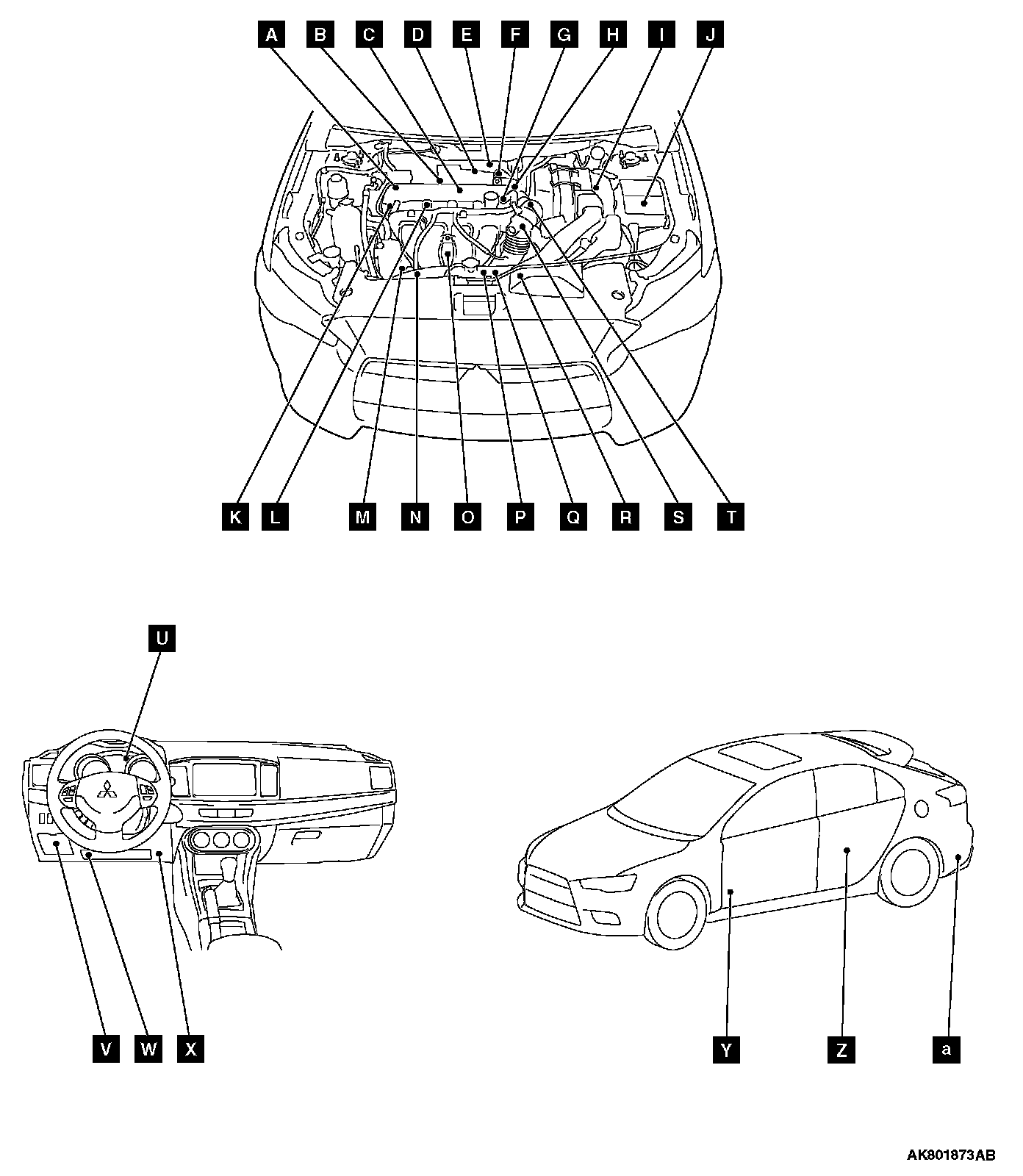 A B C D E F G H I J

K L M N O P Q R S T

U

V W X

Y Z a

AK801873AB