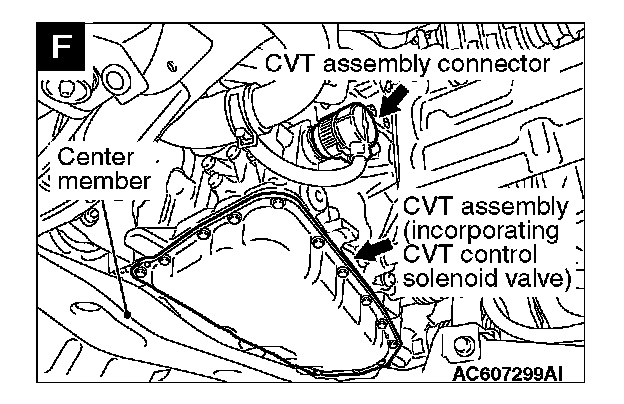 F

CVT assembly connector

Center member

CVT assembly (incorporating CVT control solenoid valve)

AC607299AI