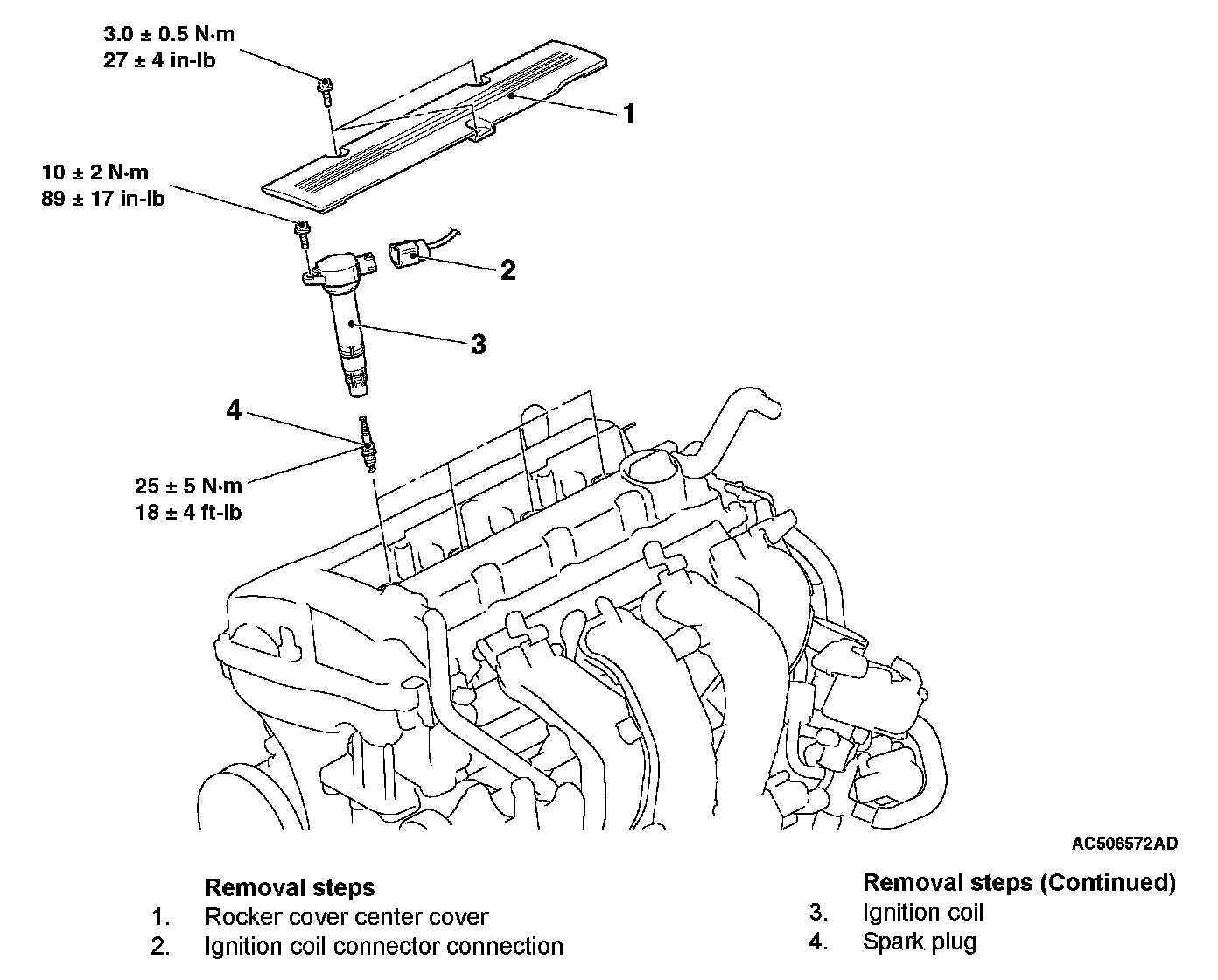 3.0 ± 0.5 N·m
27 ± 4 in-lb

1

10 ± 2 N·m
89 ± 17 in-lb

2

3

4

25 ± 5 N·m
18 ± 4 ft-lb

AC506572AD

Removal steps
1. Rocker cover center cover
2. Ignition coil connector connection

Removal steps (Continued)
3. Ignition coil
4. Spark plug