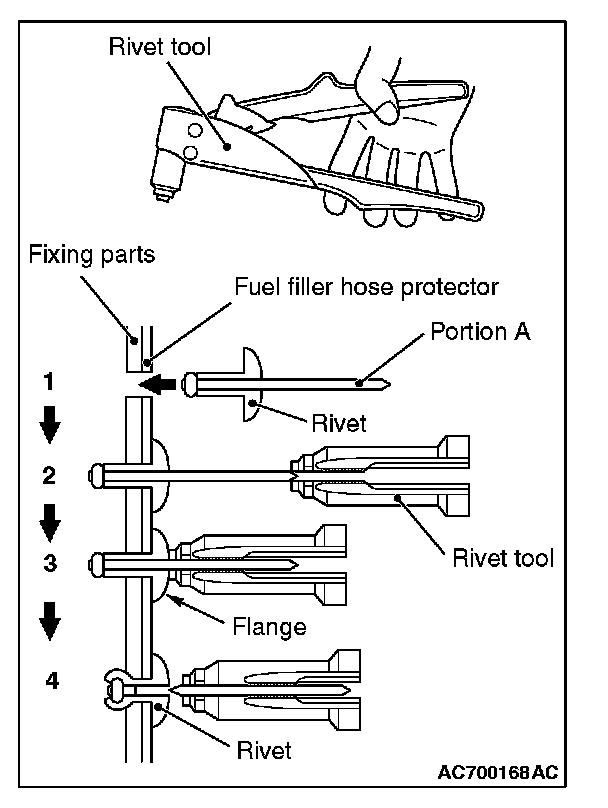 Rivet tool

Fixing parts

Fuel filler hose protector

Portion A

1

Rivet

2

Rivet tool

3

Flange

4

Rivet

AC700168AC