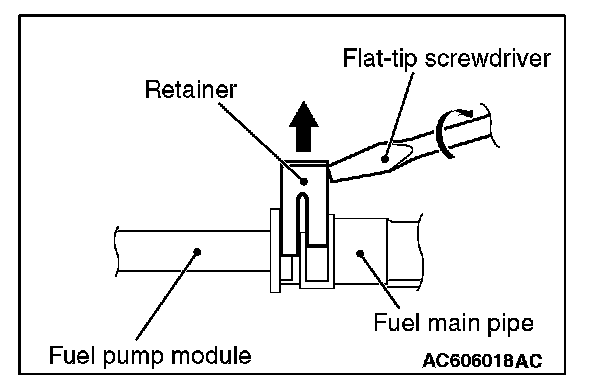 Flat-tip screwdriver
Retainer
Fuel main pipe
Fuel pump module
AC606018AC