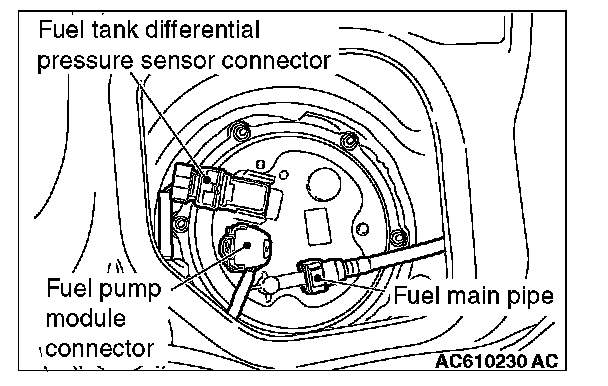 Fuel tank differential pressure sensor connector

Fuel pump module connector

Fuel main pipe

AC610230 AC