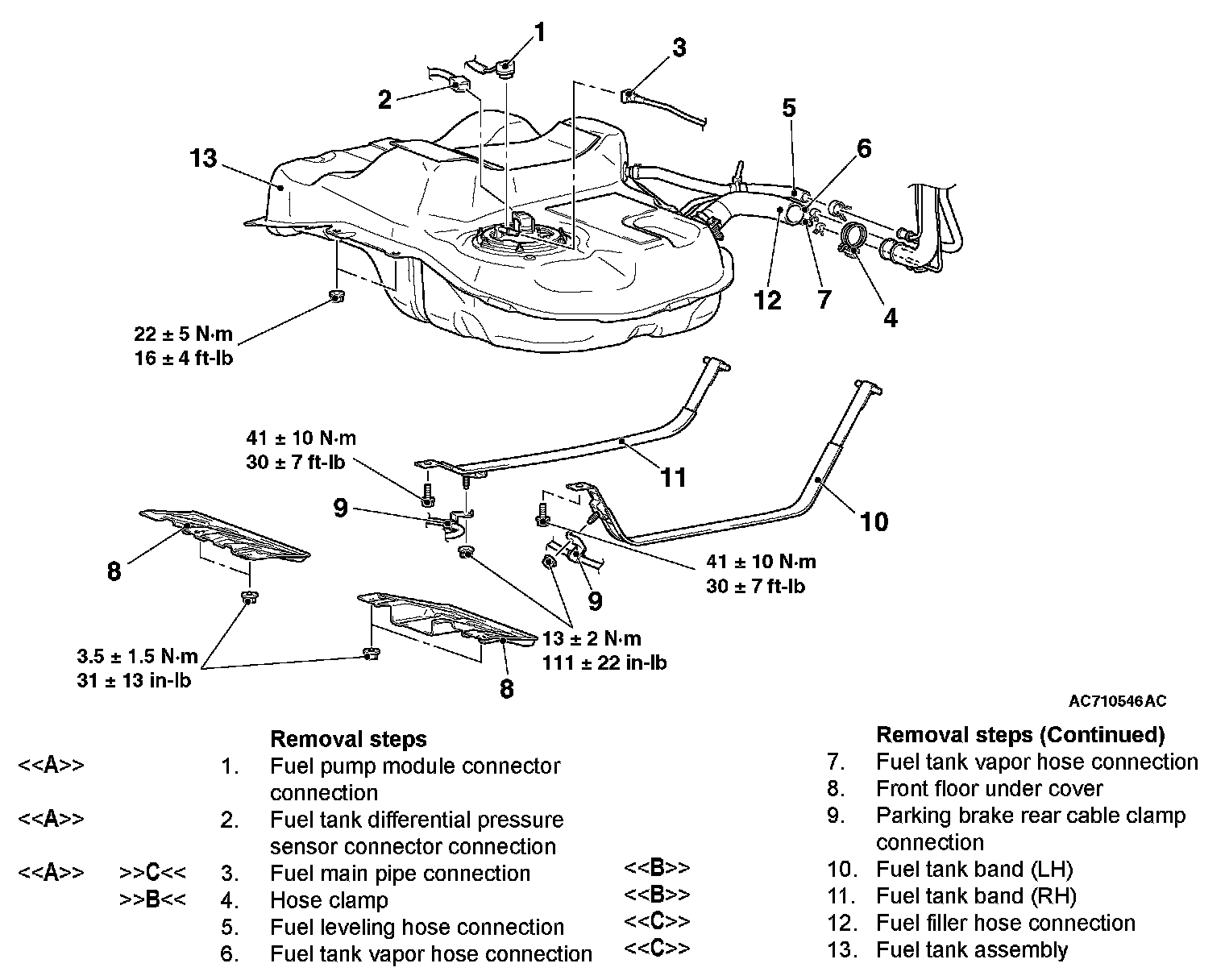 1
3
2
5
6
13
12
7
4
22 ± 5 N·m
16 ± 4 ft-lb
41 ± 10 N·m
30 ± 7 ft-lb
11
9
10
8
41 ± 10 N·m
30 ± 7 ft-lb
9
3.5 ± 1.5 N·m
31 ± 13 in-lb
13 ± 2 N·m
111 ± 22 in-lb
8
AC710546AC

Removal steps
<<A>> 1. Fuel pump module connector connection
<<A>> 2. Fuel tank differential pressure sensor connector connection
<<A>> >>C<< 3. Fuel main pipe connection
>>B<< 4. Hose clamp
5. Fuel leveling hose connection
6. Fuel tank vapor hose connection

Removal steps (Continued)
7. Fuel tank vapor hose connection
8. Front floor under cover
9. Parking brake rear cable clamp connection
<<B>> 10. Fuel tank band (LH)
<<B>> 11. Fuel tank band (RH)
<<C>> 12. Fuel filler hose connection
<<C>> 13. Fuel tank assembly