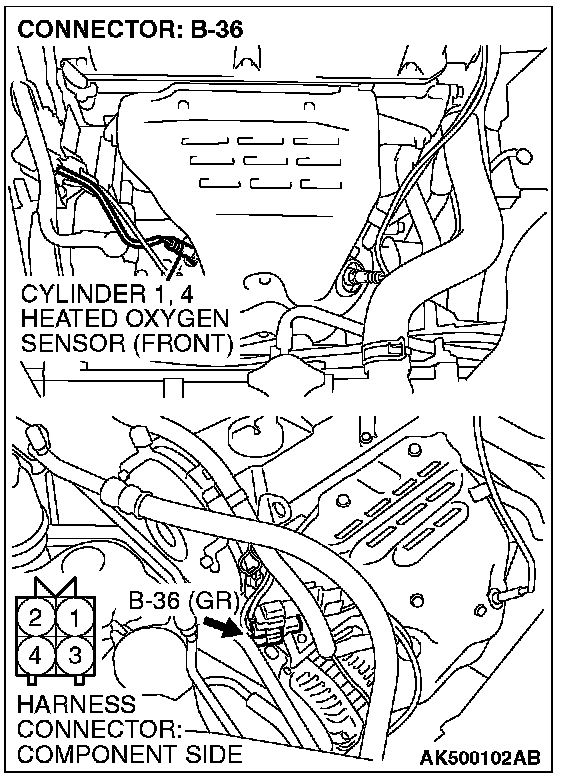 CONNECTOR: B-36

CYLINDER 1, 4
HEATED OXYGEN
SENSOR (FRONT)

B-36 (GR)

2 1
4 3

HARNESS
CONNECTOR:
COMPONENT SIDE

AK500102AB