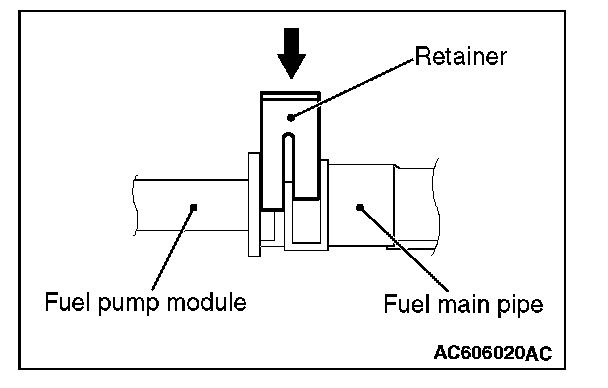 Retainer

Fuel pump module

Fuel main pipe

AC606020AC