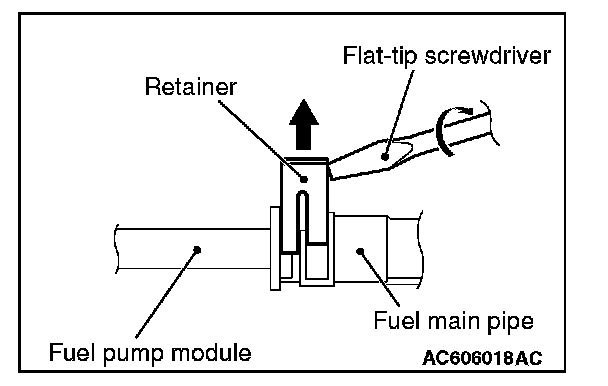 Flat-tip screwdriver
Retainer
Fuel main pipe
Fuel pump module
AC606018AC