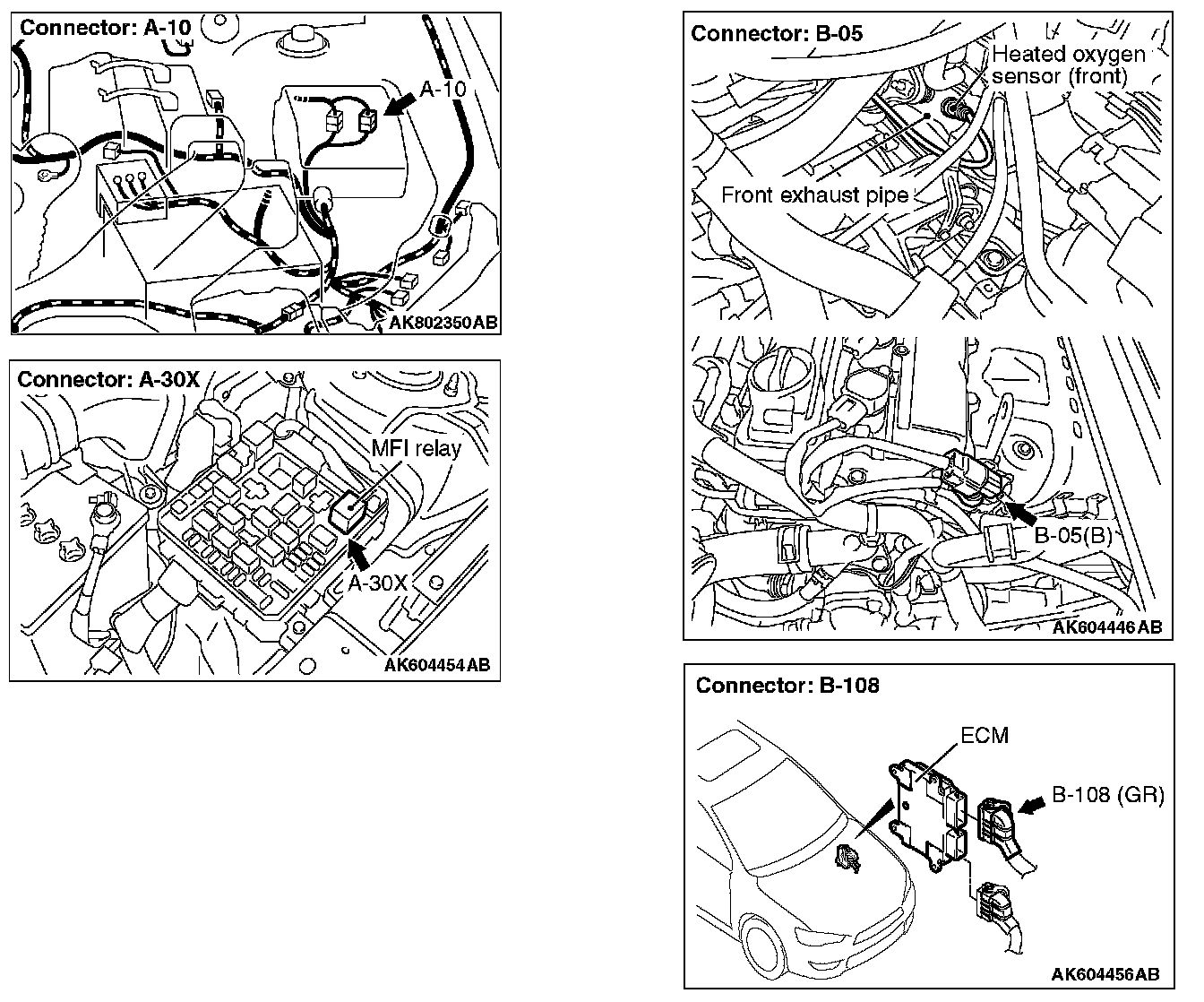 Connector: A-10

A-10

AK802350AB

Connector: A-30X

MFI relay

A-30X

AK604454AB

Connector: B-05

Heated oxygen sensor (front)

Front exhaust pipe

B-05(B)

AK604446AB

Connector: B-108

ECM

B-108 (GR)

AK604456AB