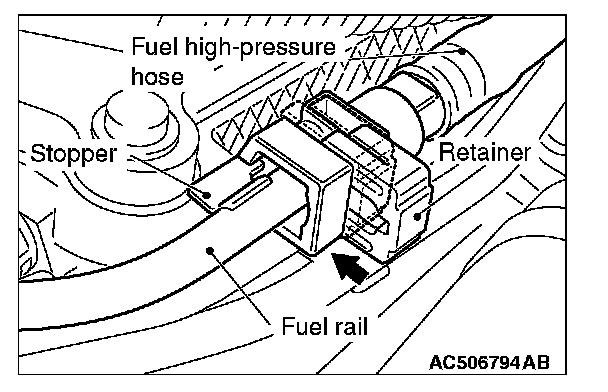 Fuel high-pressure hose

Stopper

Retainer

Fuel rail

AC506794AB