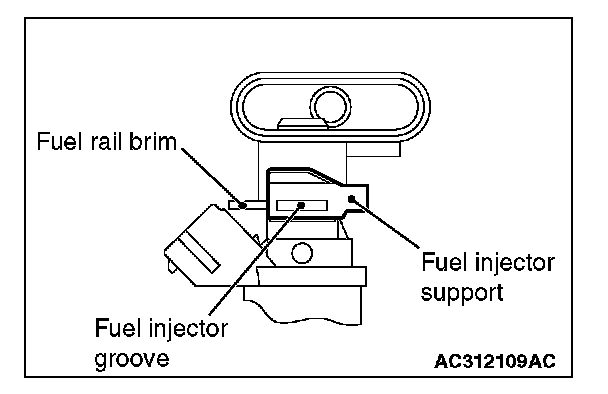 Fuel rail brim

Fuel injector support

Fuel injector groove

AC312109AC