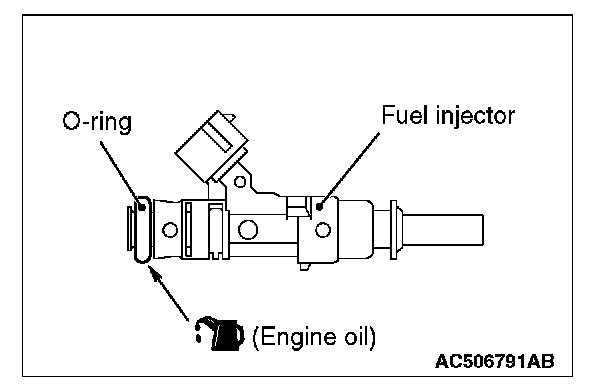 O-ring

Fuel injector

(Engine oil)

AC506791AB