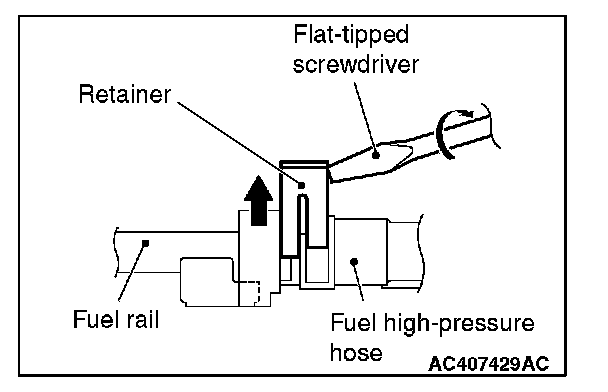 Flat-tipped screwdriver

Retainer

Fuel rail

Fuel high-pressure hose

AC407429AC