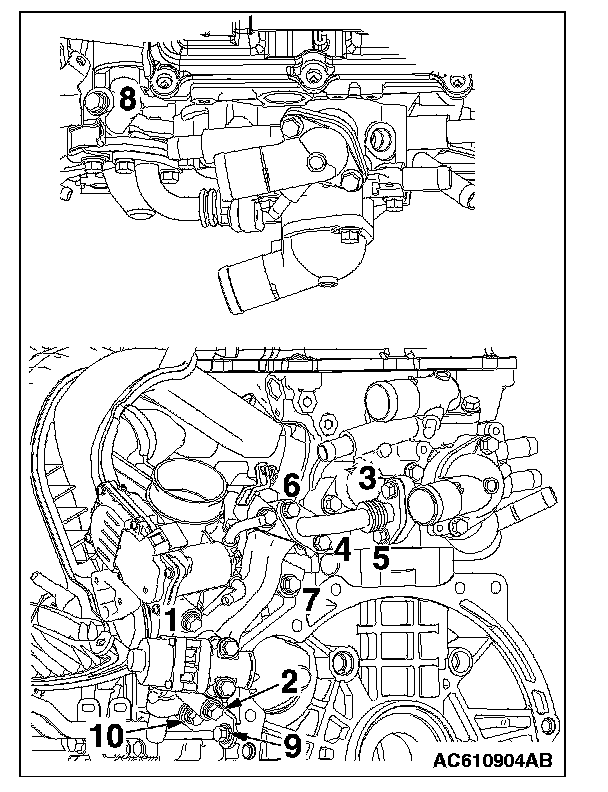 8

6
3
4
5
7
1
2
10
9
AC610904AB