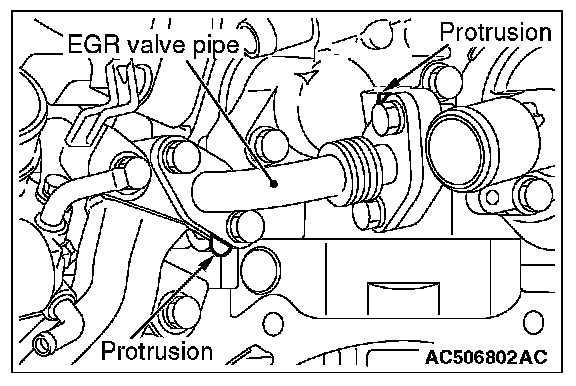 EGR valve pipe
Protrusion
Protrusion
AC506802AC