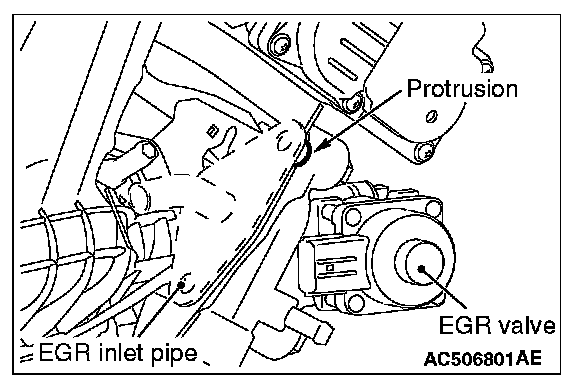 Protrusion

EGR valve

EGR inlet pipe

AC506801AE