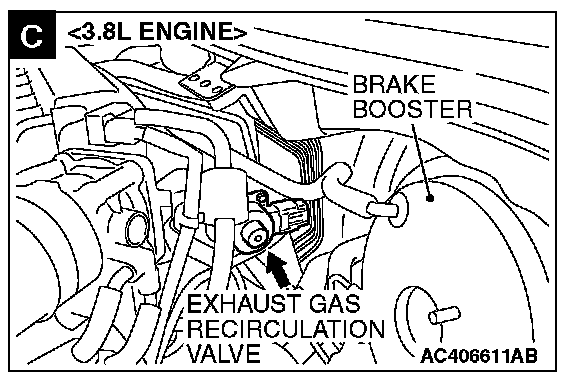 C

<3.8L ENGINE>

BRAKE BOOSTER

EXHAUST GAS RECIRCULATION VALVE

AC406611AB