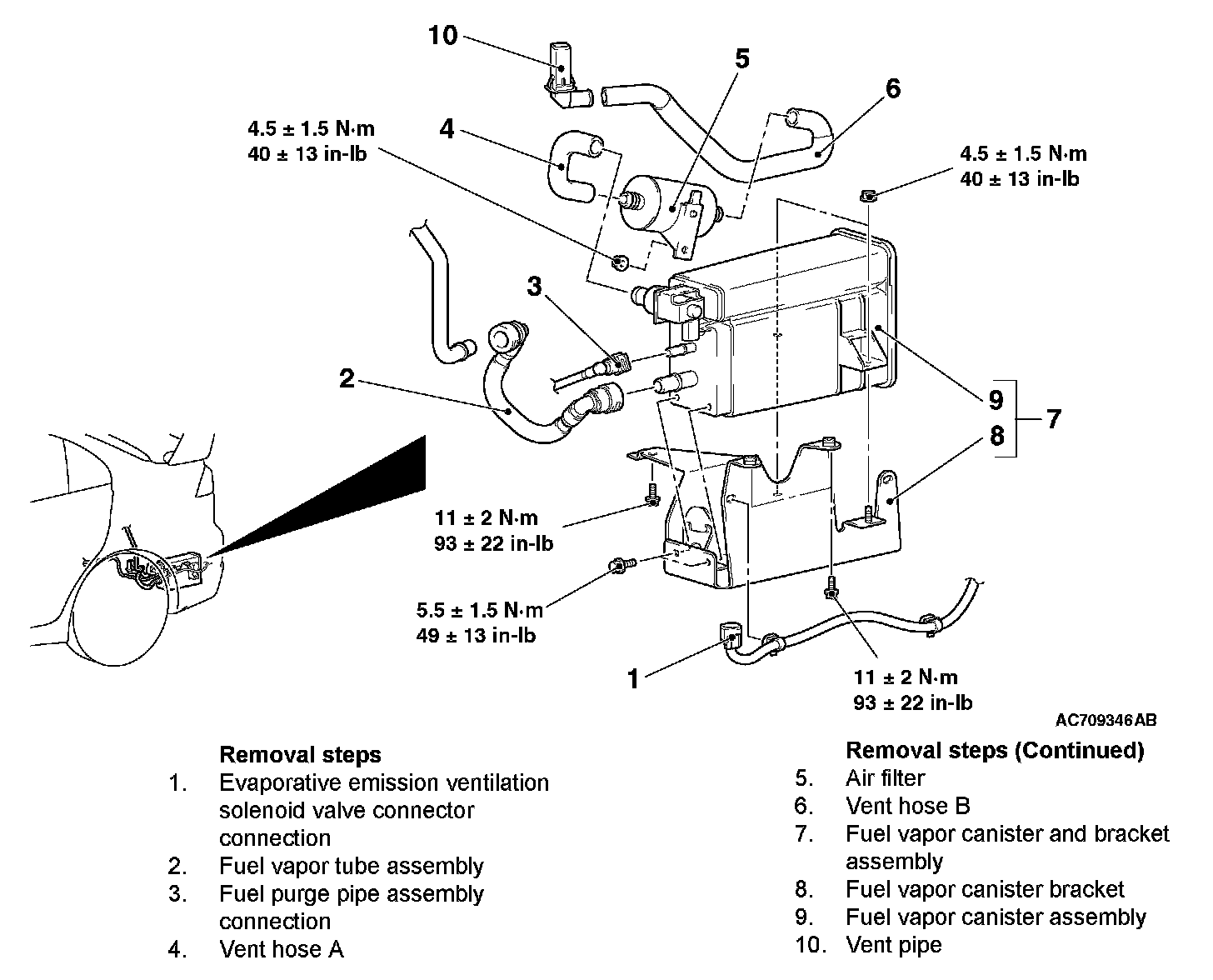 10

5

6

4.5 ± 1.5 N·m
40 ± 13 in-lb

4

4.5 ± 1.5 N·m
40 ± 13 in-lb

3

2

9
8
7

11 ± 2 N·m
93 ± 22 in-lb

5.5 ± 1.5 N·m
49 ± 13 in-lb

1

11 ± 2 N·m
93 ± 22 in-lb

AC709346AB

Removal steps
1. Evaporative emission ventilation solenoid valve connector connection
2. Fuel vapor tube assembly
3. Fuel purge pipe assembly connection
4. Vent hose A

Removal steps (Continued)
5. Air filter
6. Vent hose B
7. Fuel vapor canister and bracket assembly
8. Fuel vapor canister bracket
9. Fuel vapor canister assembly
10. Vent pipe