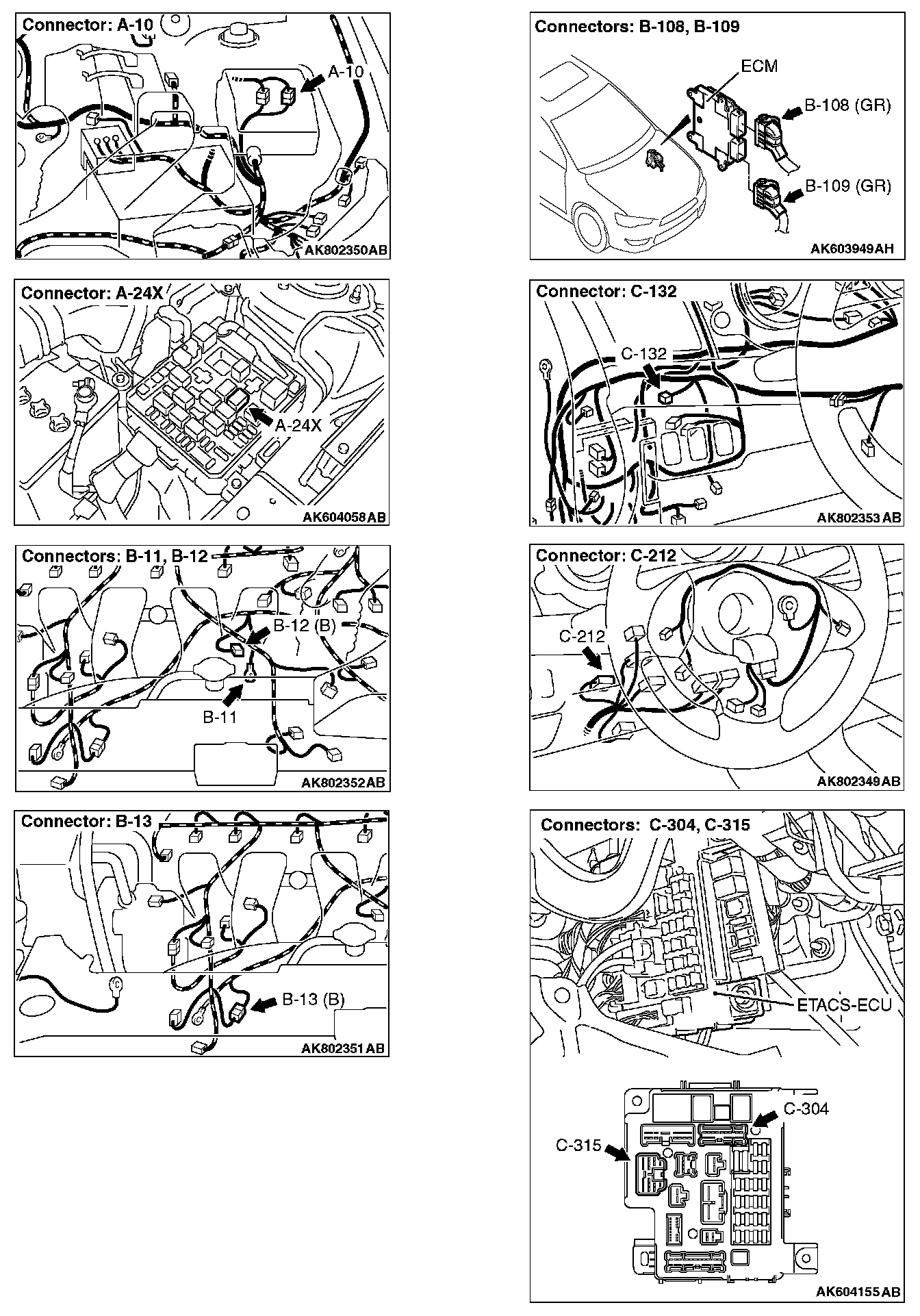 Connector: A-10
A-10
AK802350AB

Connector: A-24X
A-24X
AK604058AB

Connectors: B-11, B-12
B-12 (B)
B-11
AK802352AB

Connector: B-13
B-13 (B)
AK802351AB

Connectors: B-108, B-109
ECM
B-108 (GR)
B-109 (GR)
AK603949AH

Connector: C-132
C-132
AK802353AB

Connector: C-212
C-212
AK802349AB

Connectors: C-304, C-315
ETACS-ECU
C-304
C-315
AK604155AB