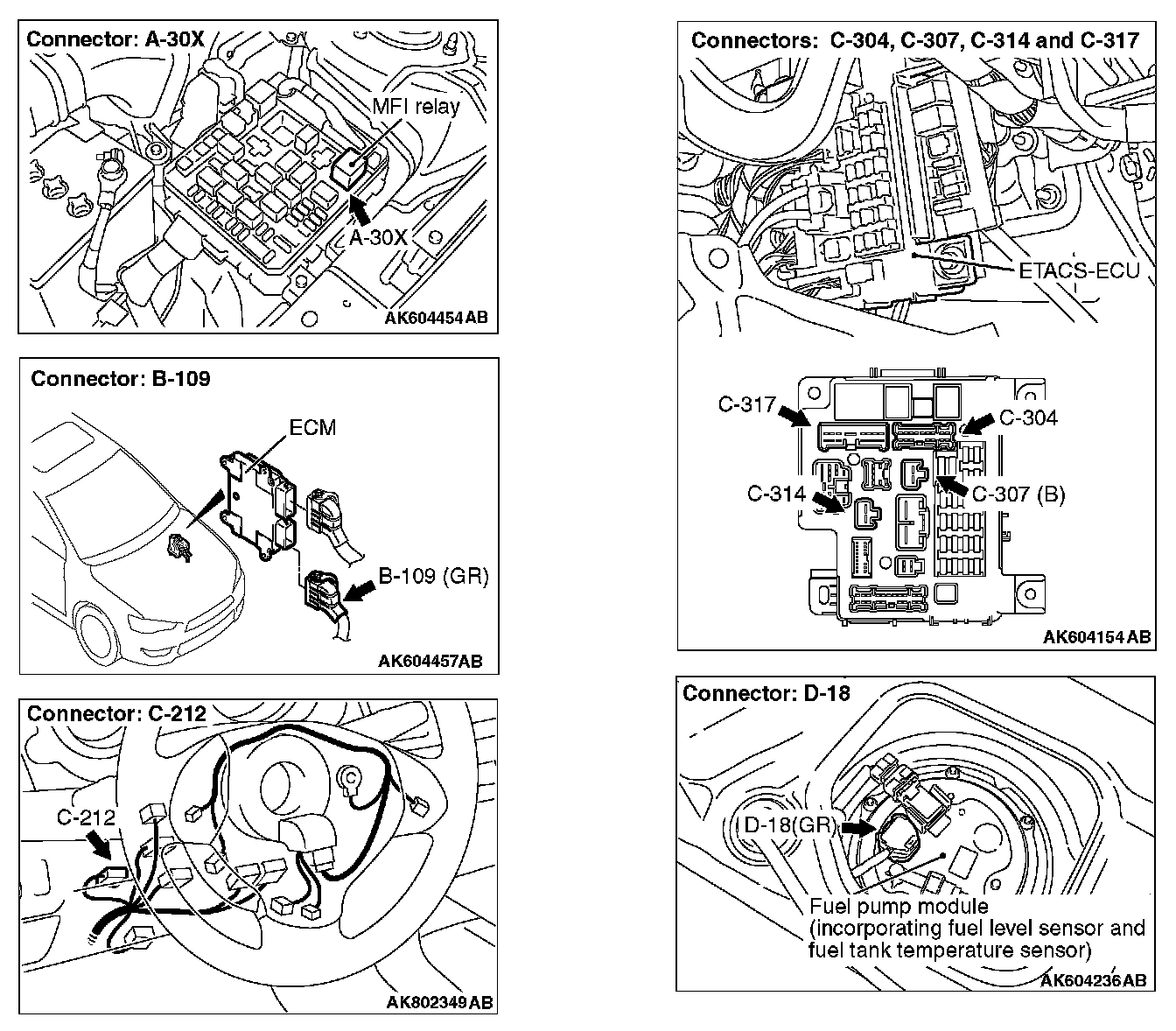 Connector: A-30X

MFI relay

A-30X

AK604454AB

Connector: B-109

ECM

B-109 (GR)

AK604457AB

Connector: C-212

C-212

AK802349AB

Connectors: C-304, C-307, C-314 and C-317

ETACS-ECU

C-317

C-304

C-314

C-307 (B)

AK604154AB

Connector: D-18

D-18(GR)

Fuel pump module (incorporating fuel level sensor and fuel tank temperature sensor)

AK604236AB