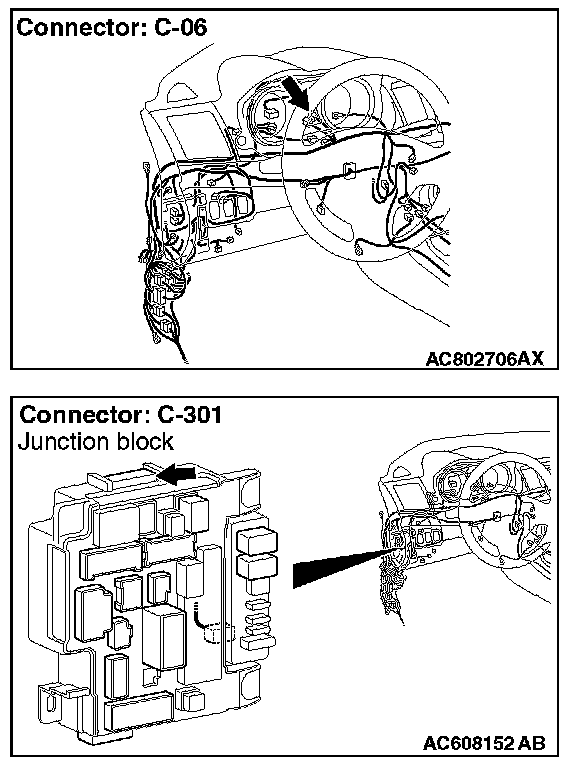 Connector: C-06

AC802706AX

Connector: C-301
Junction block

AC608152 AB