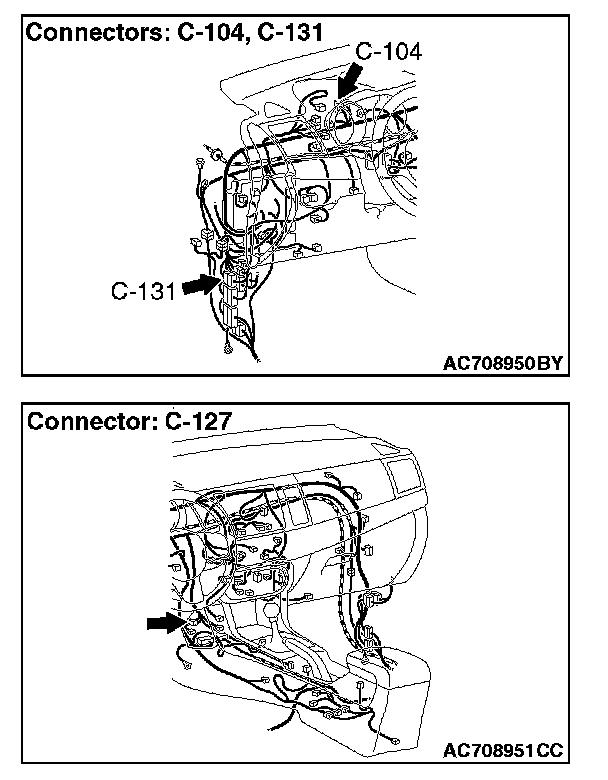 Connectors: C-104, C-131

C-104

C-131

AC708950BY

Connector: C-127

AC708951CC