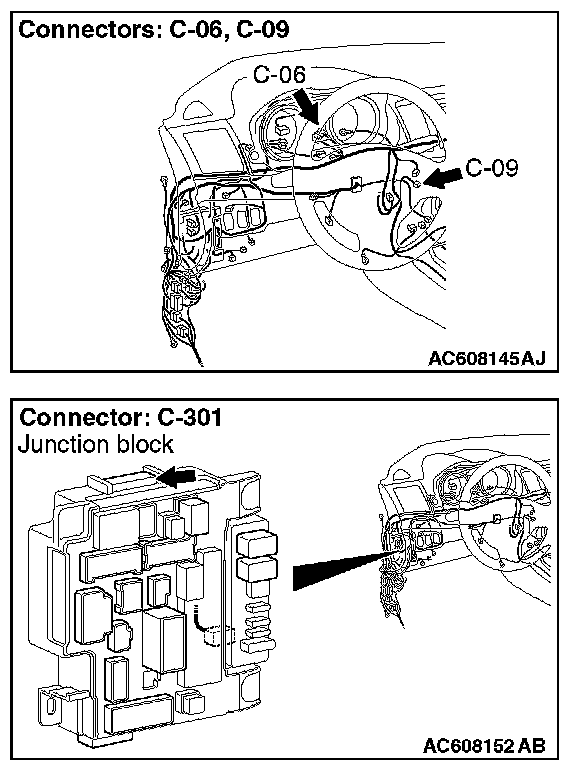 Connectors: C-06, C-09

C-06

C-09

AC608145AJ

Connector: C-301
Junction block

AC608152AB