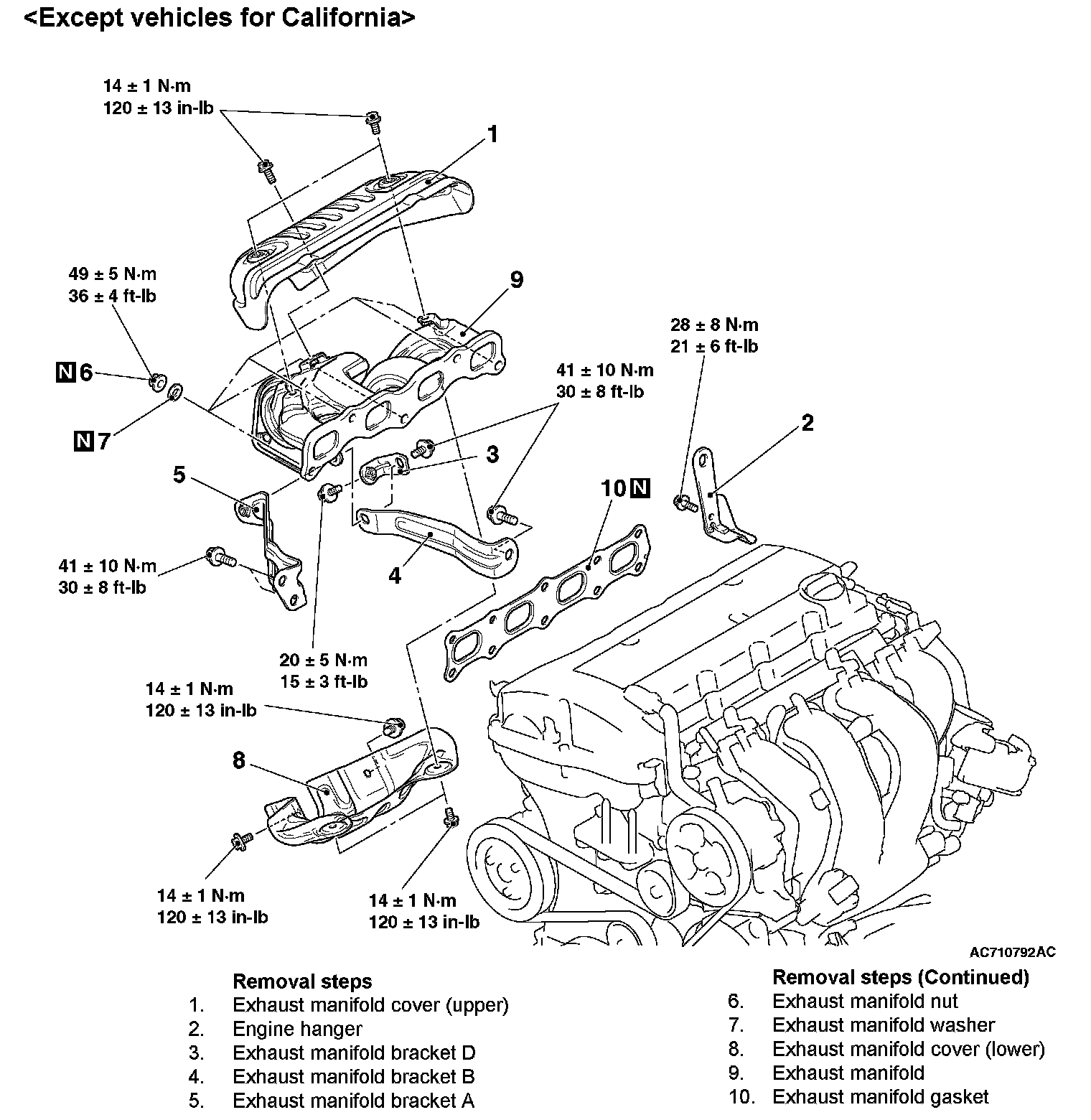 <Except vehicles for California>

14 ± 1 N·m
120 ± 13 in-lb

1

49 ± 5 N·m
36 ± 4 ft-lb

9

28 ± 8 N·m
21 ± 6 ft-lb

N 6

41 ± 10 N·m
30 ± 8 ft-lb

N 7

2

3

5

10 N

4

41 ± 10 N·m
30 ± 8 ft-lb

20 ± 5 N·m
15 ± 3 ft-lb

14 ± 1 N·m
120 ± 13 in-lb

8

14 ± 1 N·m
120 ± 13 in-lb

14 ± 1 N·m
120 ± 13 in-lb

AC710792AC

Removal steps
1. Exhaust manifold cover (upper)
2. Engine hanger
3. Exhaust manifold bracket D
4. Exhaust manifold bracket B
5. Exhaust manifold bracket A

Removal steps (Continued)
6. Exhaust manifold nut
7. Exhaust manifold washer
8. Exhaust manifold cover (lower)
9. Exhaust manifold
10. Exhaust manifold gasket