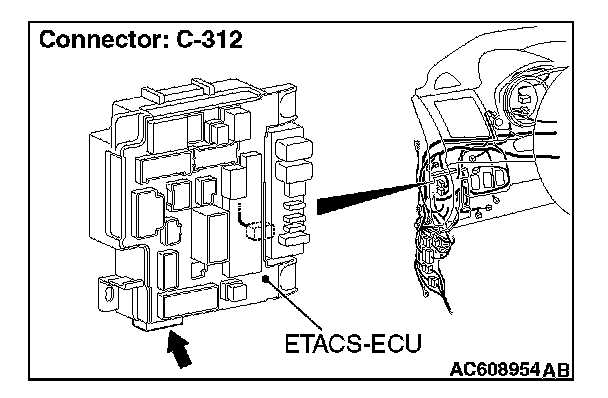 Connector: C-312

ETACS-ECU

AC608954AB