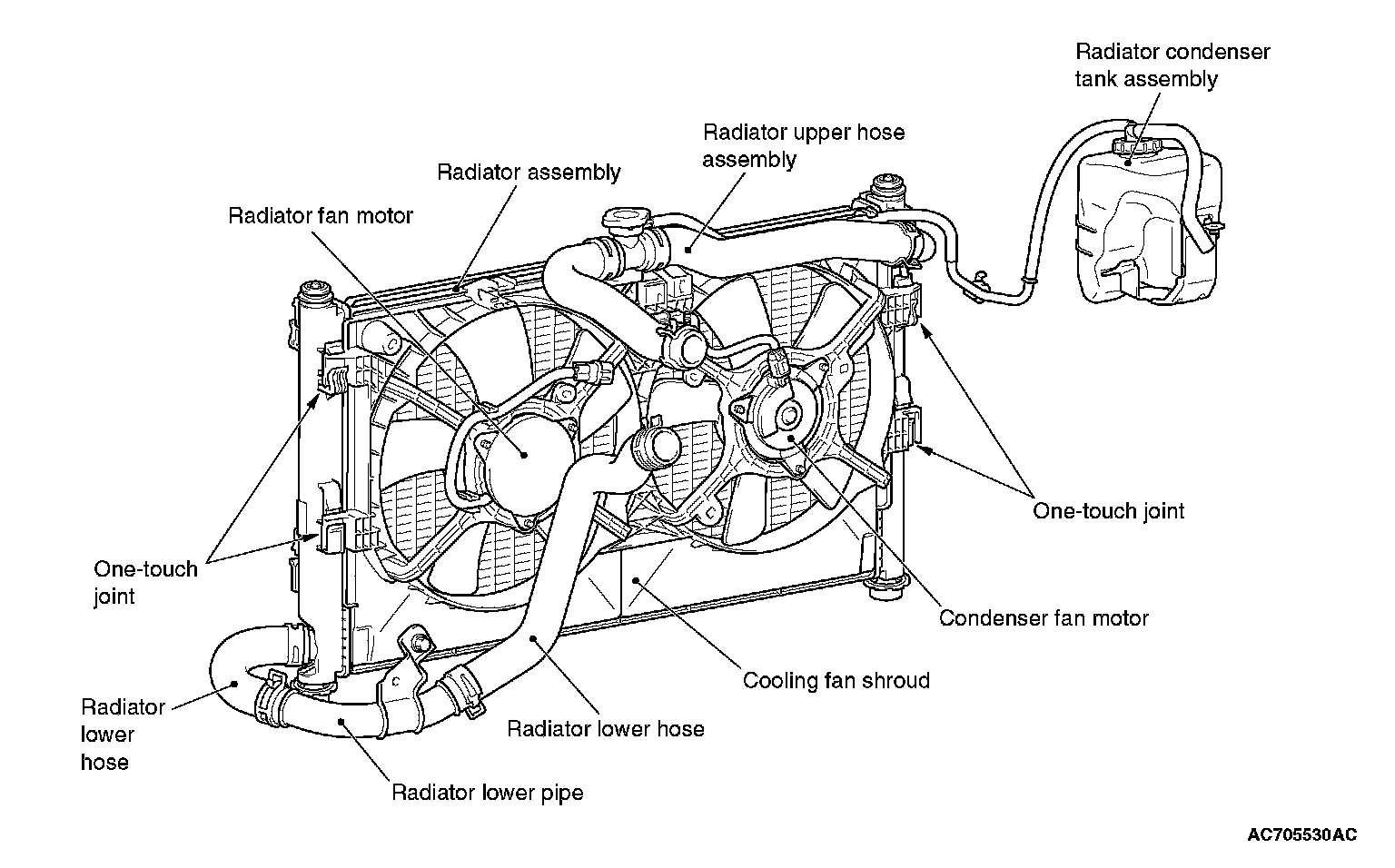 Radiator condenser tank assembly

Radiator upper hose assembly

Radiator assembly

Radiator fan motor

One-touch joint

One-touch joint

Condenser fan motor

Cooling fan shroud

Radiator lower hose

Radiator lower hose

Radiator lower pipe

AC705530AC