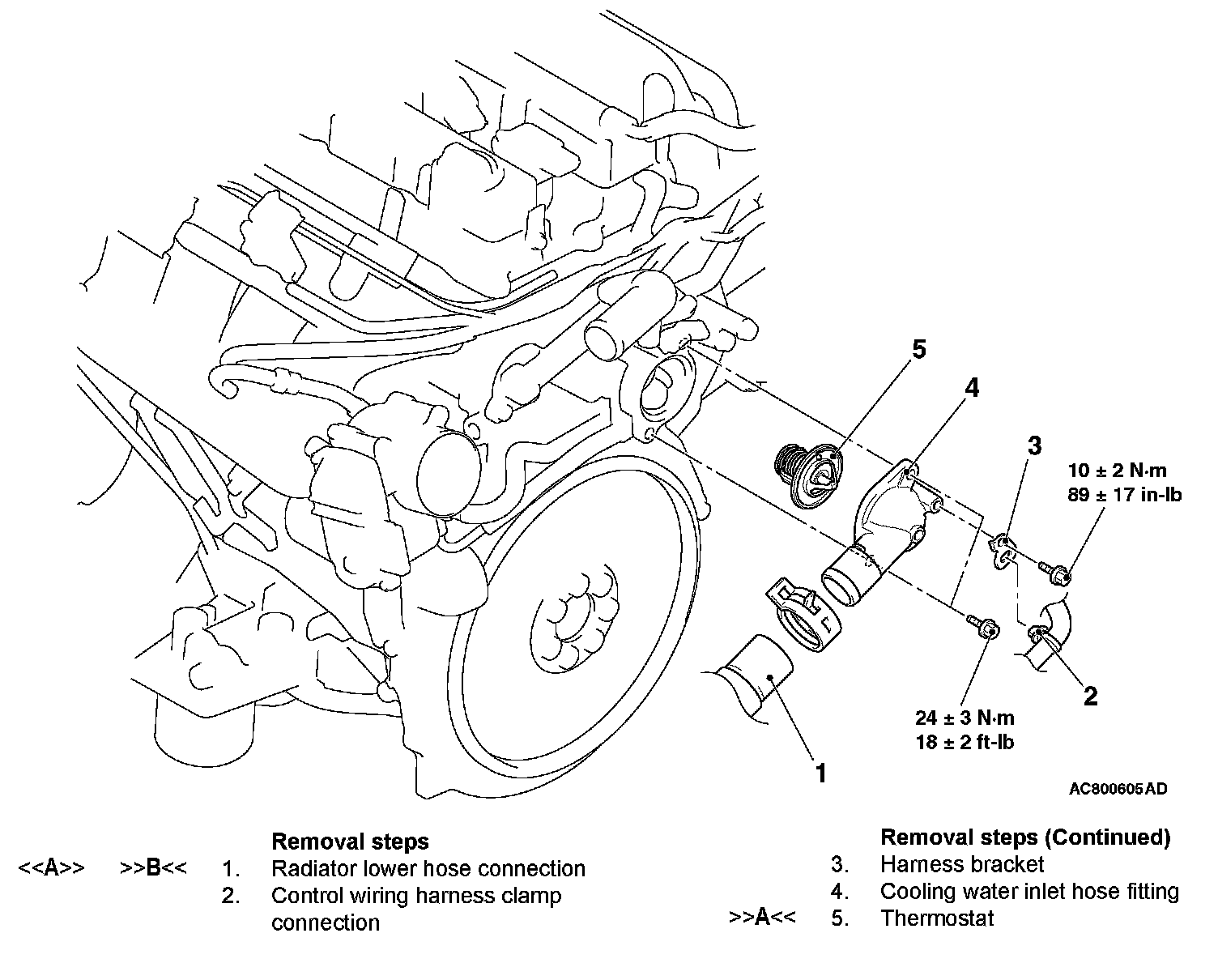 5

4

3

10 ± 2 N·m
89 ± 17 in-lb

2

24 ± 3 N·m
18 ± 2 ft-lb

1

AC800605AD

Removal steps
<<A>> >>B<< 1. Radiator lower hose connection
2. Control wiring harness clamp connection

Removal steps (Continued)
3. Harness bracket
4. Cooling water inlet hose fitting
>>A<< 5. Thermostat