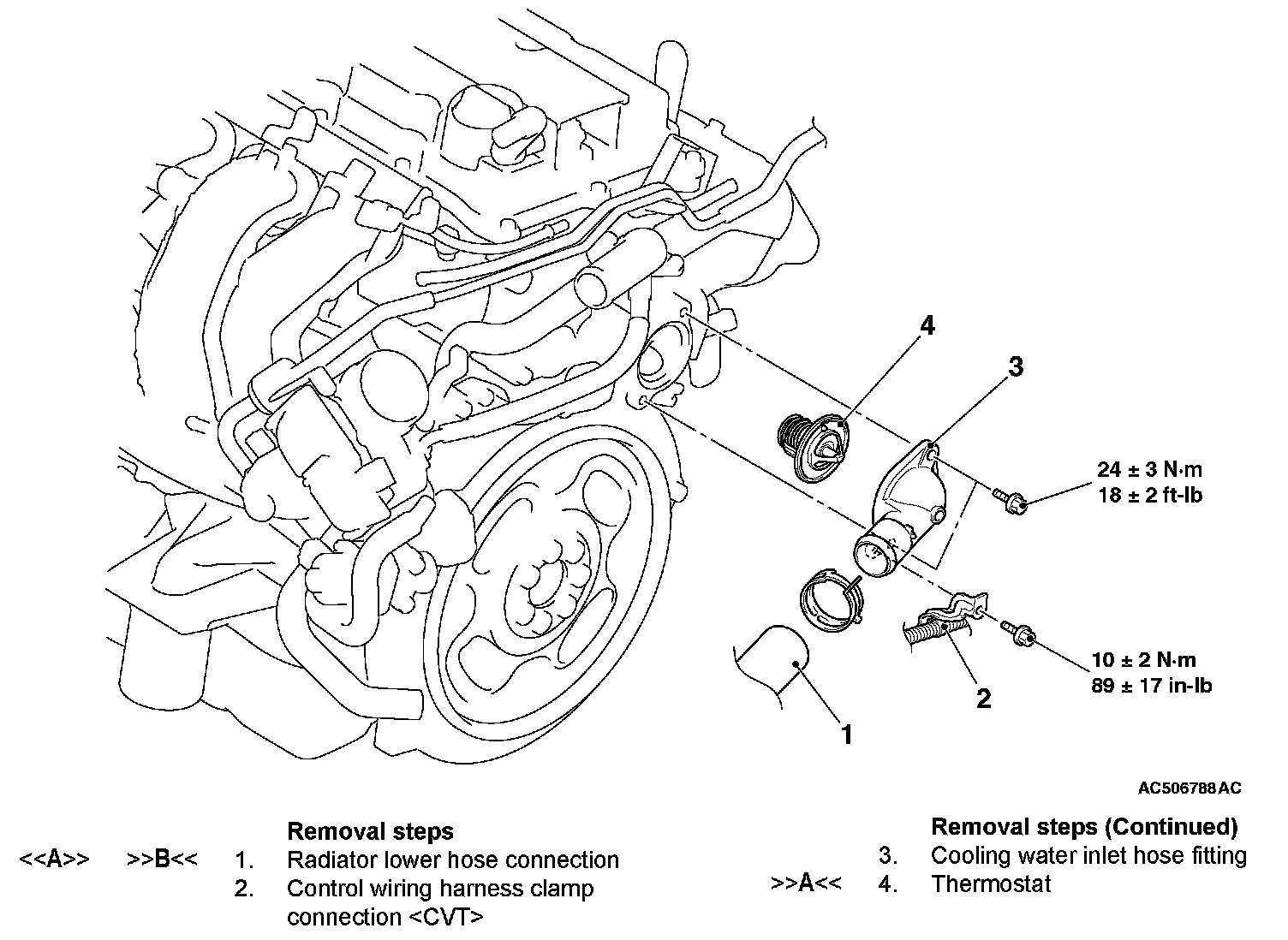 4

3

24 ± 3 N·m
18 ± 2 ft-lb

10 ± 2 N·m
89 ± 17 in-lb

2

1

AC506788AC

Removal steps
<<A>> >>B<< 1. Radiator lower hose connection
2. Control wiring harness clamp connection <CVT>

Removal steps (Continued)
3. Cooling water inlet hose fitting
>>A<< 4. Thermostat