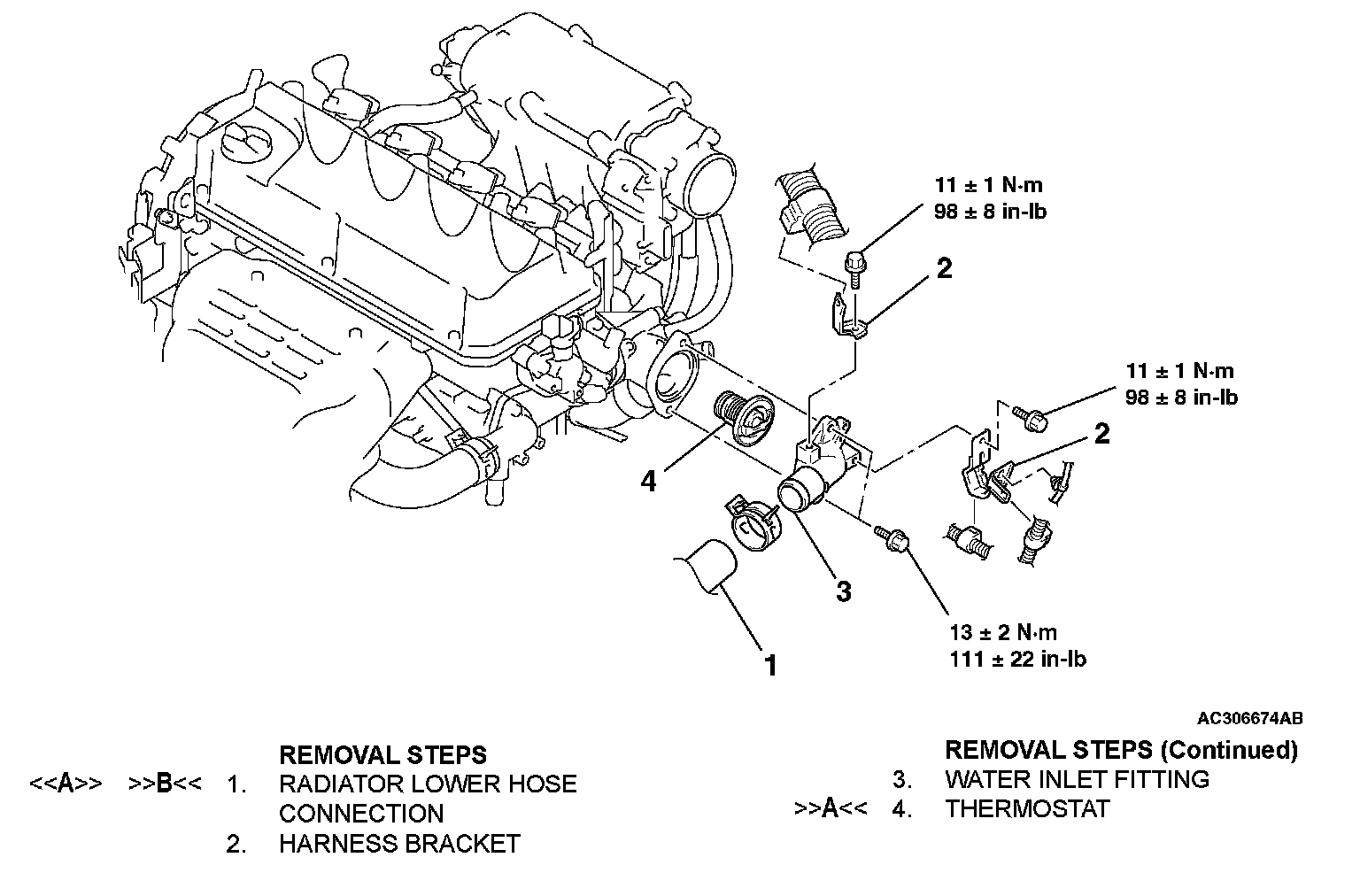 11 ± 1 N·m
98 ± 8 in-lb

2

11 ± 1 N·m
98 ± 8 in-lb

2

4

3

1

13 ± 2 N·m
111 ± 22 in-lb

AC306674AB

REMOVAL STEPS
<<A>> >>B<< 1. RADIATOR LOWER HOSE CONNECTION
2. HARNESS BRACKET

REMOVAL STEPS (Continued)
3. WATER INLET FITTING
>>A<< 4. THERMOSTAT