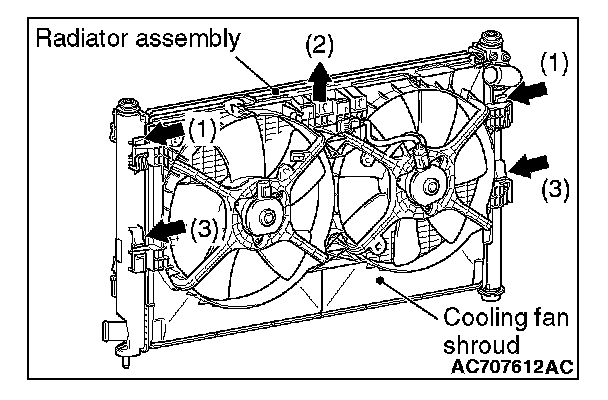 Radiator assembly
(2)
(1)
(1)
(3)
(3)
Cooling fan shroud
AC707612AC